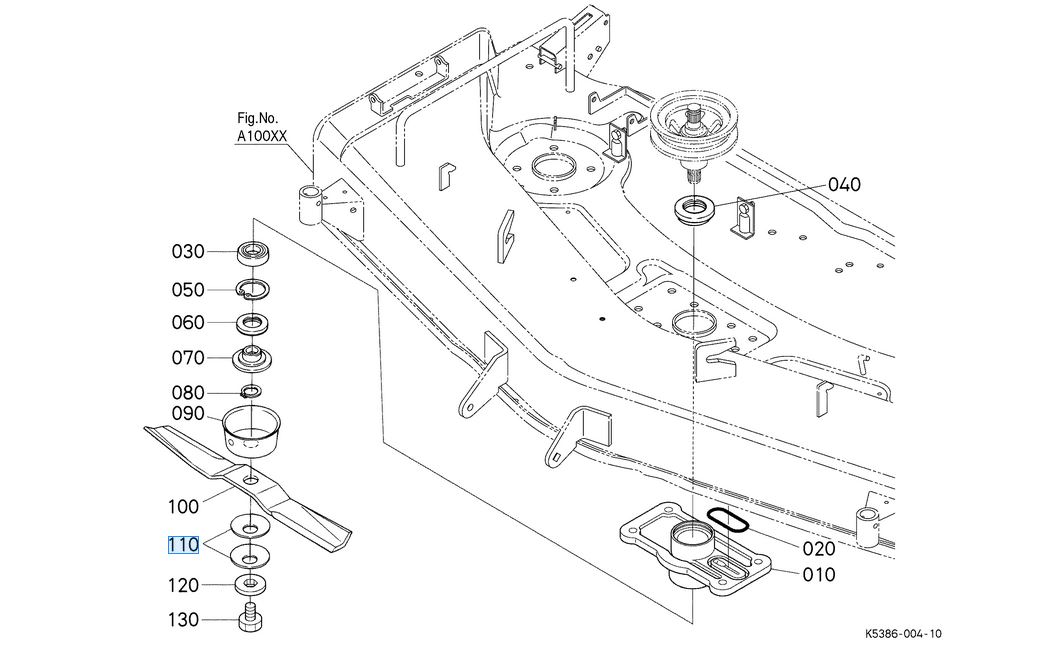 Fig.No.
A100XX

040

030

050

060

070

080

090

100

110

120

130

020

010

K5386-004-10